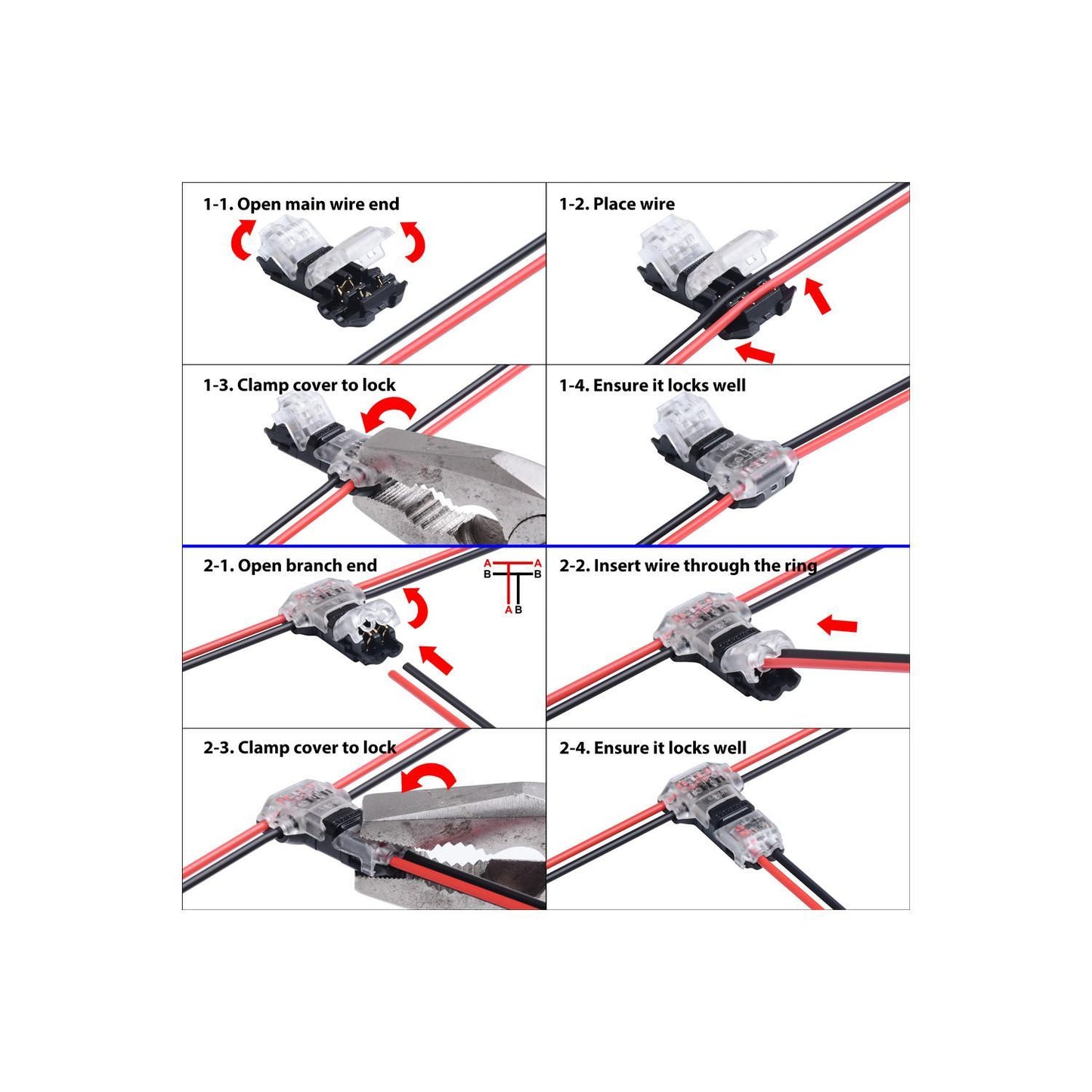 1-1. Open main wire end

1-2. Place wire

1-3. Clamp cover to lock

1-4. Ensure it locks well

2-1. Open branch end

A A
B B
A B

2-2. Insert wire through the ring

2-3. Clamp cover to lock

2-4. Ensure it locks well