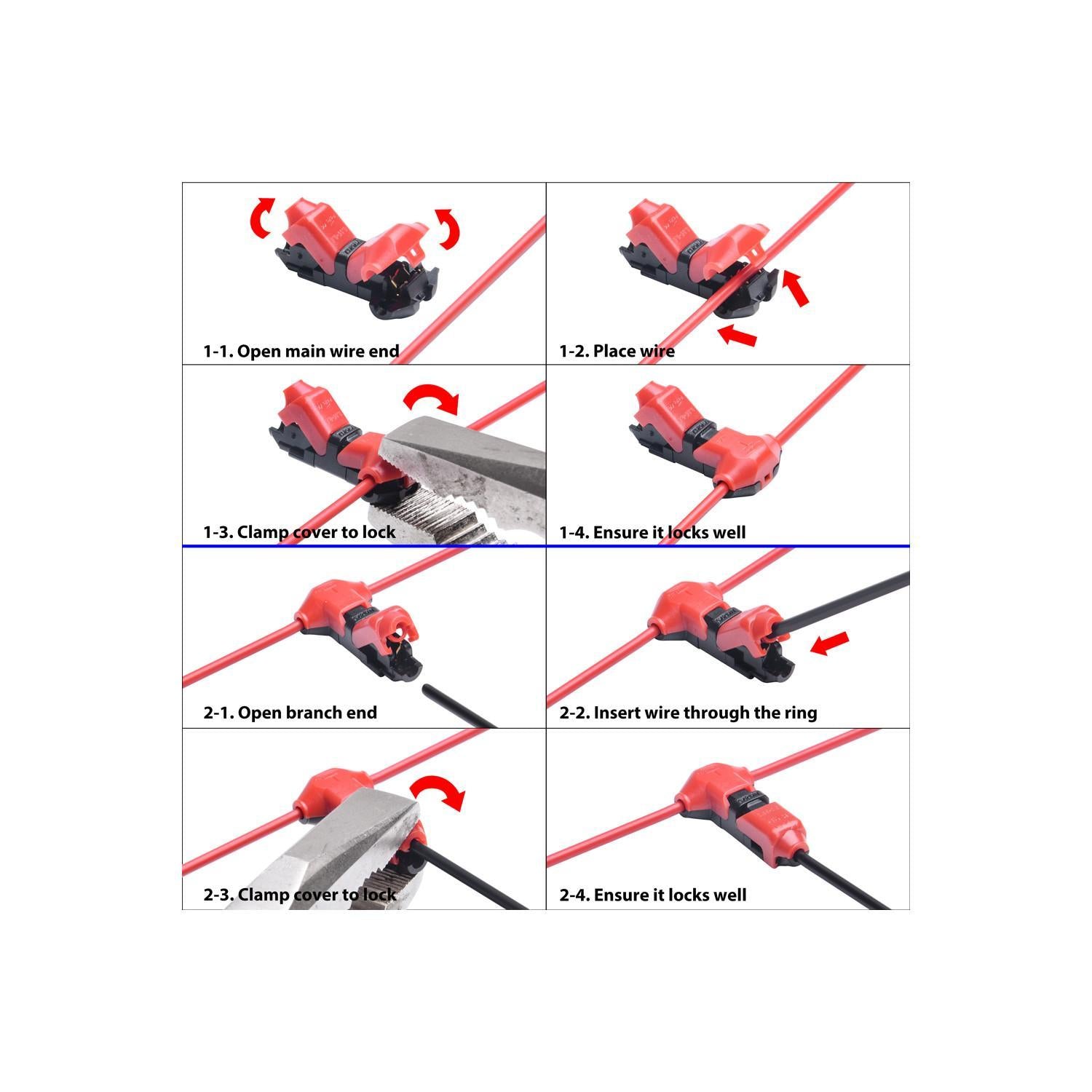 1-1. Open main wire end

1-2. Place wire

1-3. Clamp cover to lock

1-4. Ensure it locks well

2-1. Open branch end

2-2. Insert wire through the ring

2-3. Clamp cover to lock

2-4. Ensure it locks well